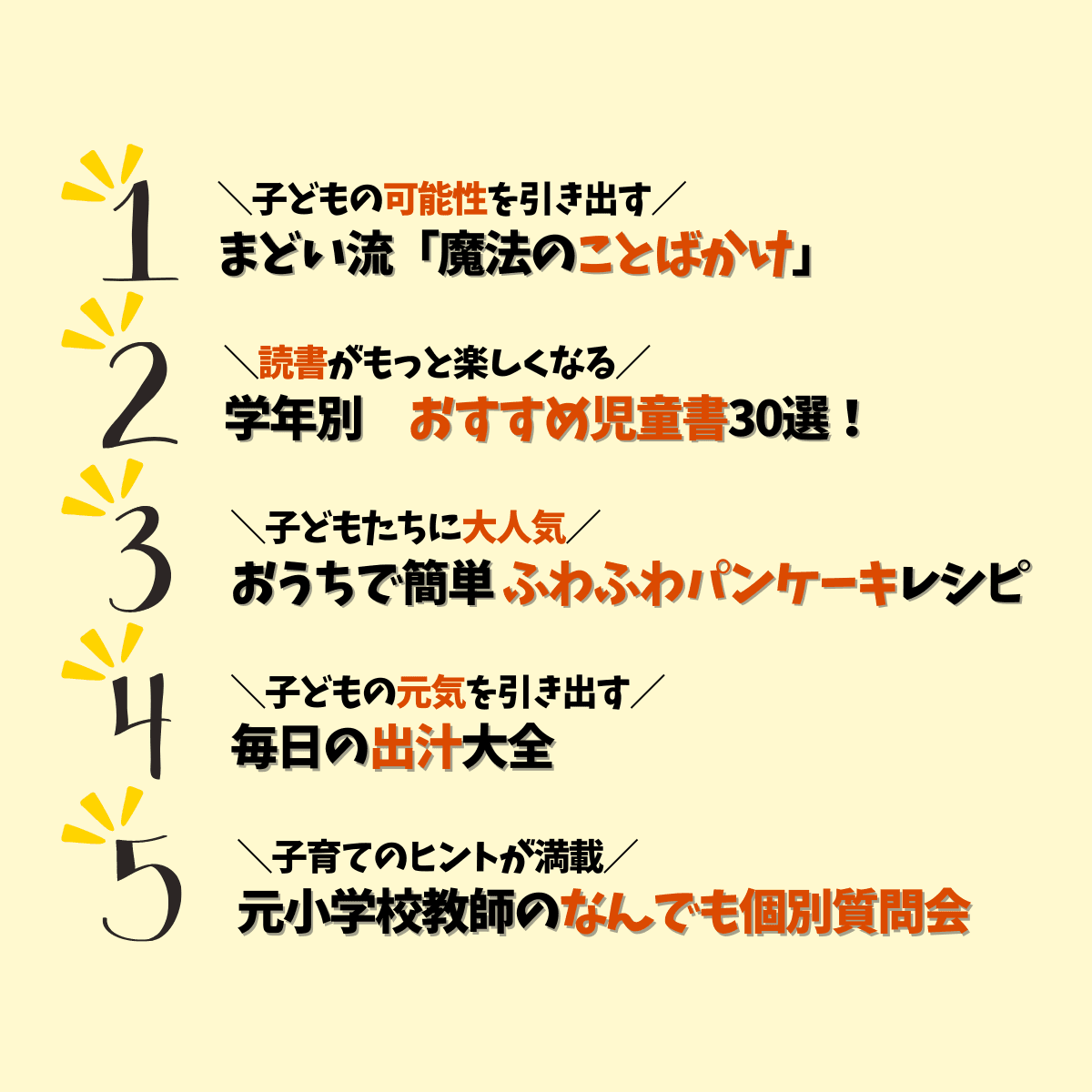 1
＼子どもの可能性を引き出す／
まどい流「魔法のことばかけ」

2
＼読書がもっと楽しくなる／
学年別 おすすめ児童書30選！

3
＼子どもたちに大人気／
おうちで簡単ふわふわパンケーキレシピ

4
＼子どもの元気を引き出す／
毎日の出汁大全

5
＼子育てのヒントが満載／
元小学校教師のなんでも個別質問会